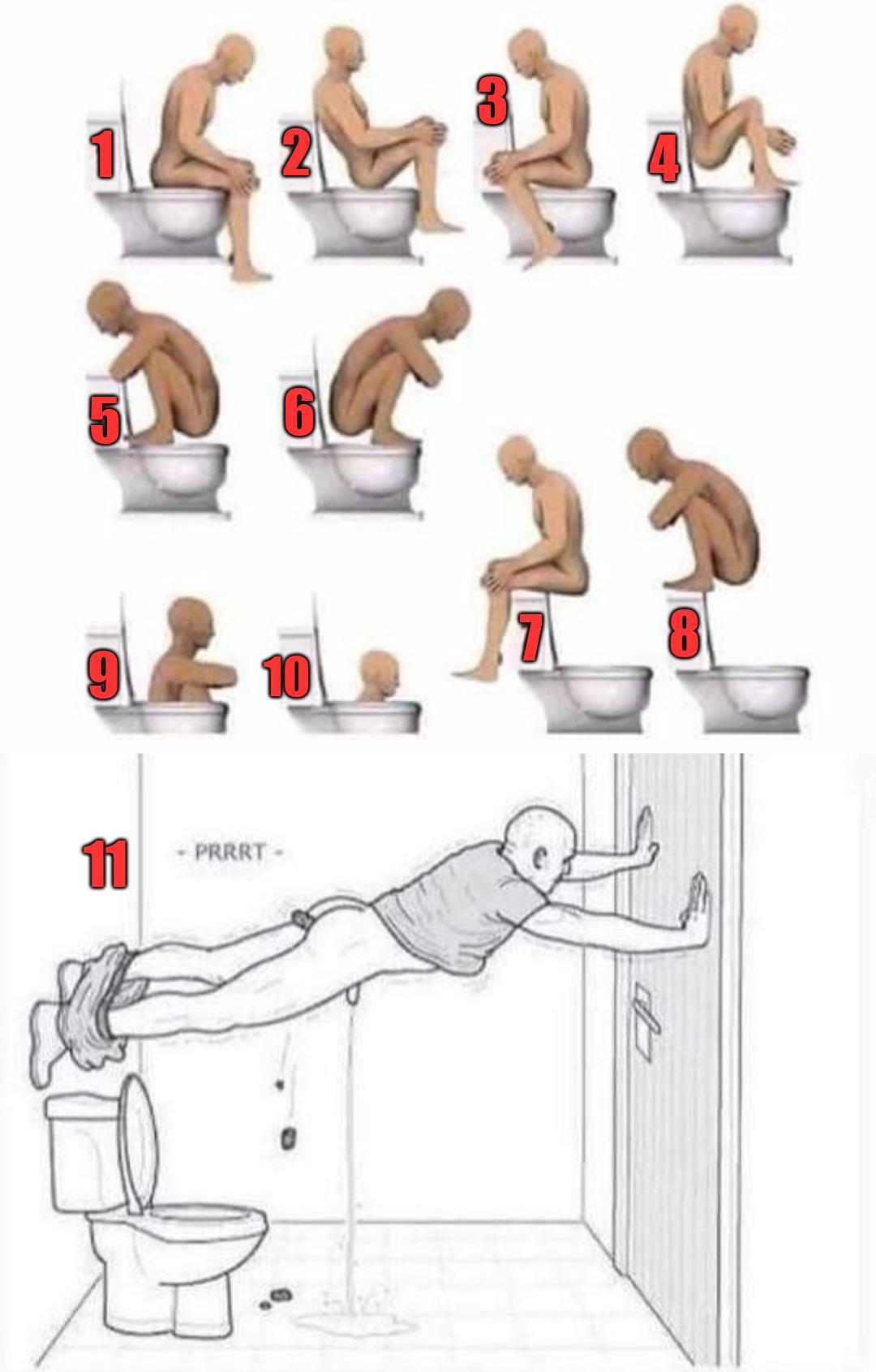 1
2
3
4
5
6
7
8
9
10
11
- PRRRT -